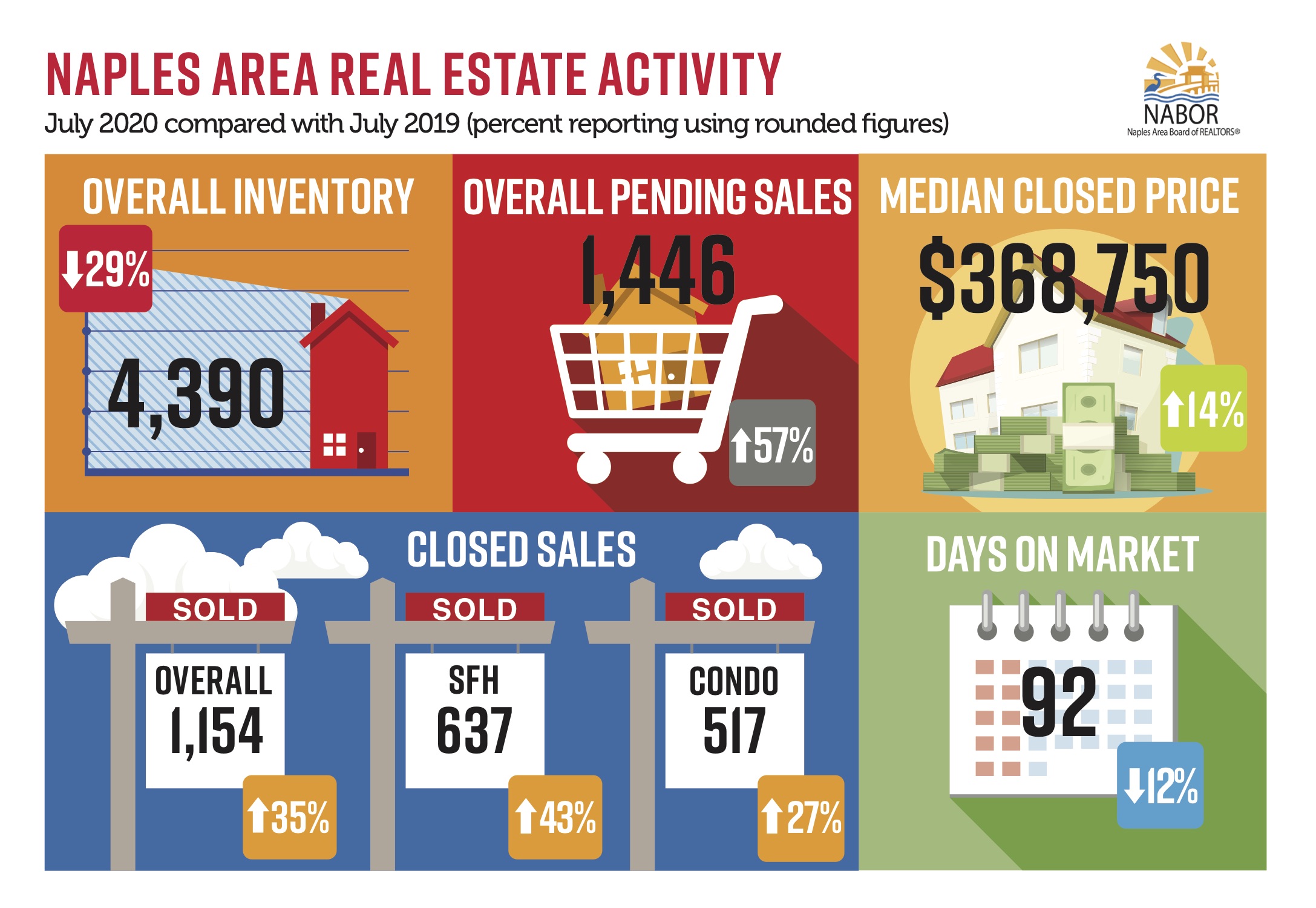 NAPLES AREA REAL ESTATE ACTIVITY
July 2020 compared with July 2019 (percent reporting using rounded figures)

NABOR
Naples Area Board of REALTORS®

OVERALL INVENTORY
↓29%
4,390

OVERALL PENDING SALES
1,446
↑57%

MEDIAN CLOSED PRICE
$368,750
↑14%

CLOSED SALES
SOLD
OVERALL
1,154
↑35%

SOLD
SFH
637
↑43%

SOLD
CONDO
517
↑27%

DAYS ON MARKET
92
↓12%